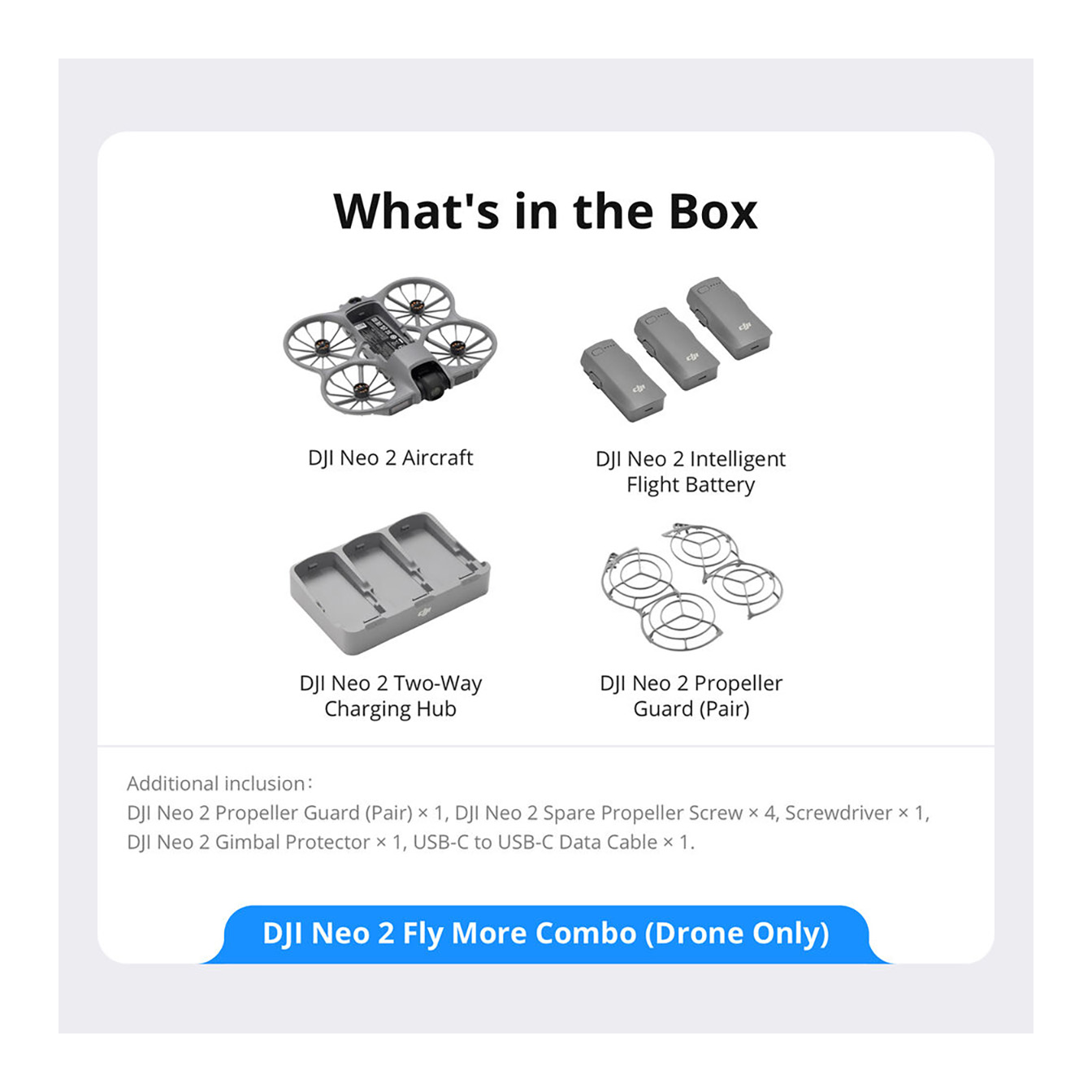 What's in the Box

DJI Neo 2 Aircraft

DJI Neo 2 Intelligent Flight Battery

DJI Neo 2 Two-Way Charging Hub

DJI Neo 2 Propeller Guard (Pair)

Additional inclusion:
DJI Neo 2 Propeller Guard (Pair) × 1, DJI Neo 2 Spare Propeller Screw × 4, Screwdriver × 1, DJI Neo 2 Gimbal Protector × 1, USB-C to USB-C Data Cable × 1.

DJI Neo 2 Fly More Combo (Drone Only)